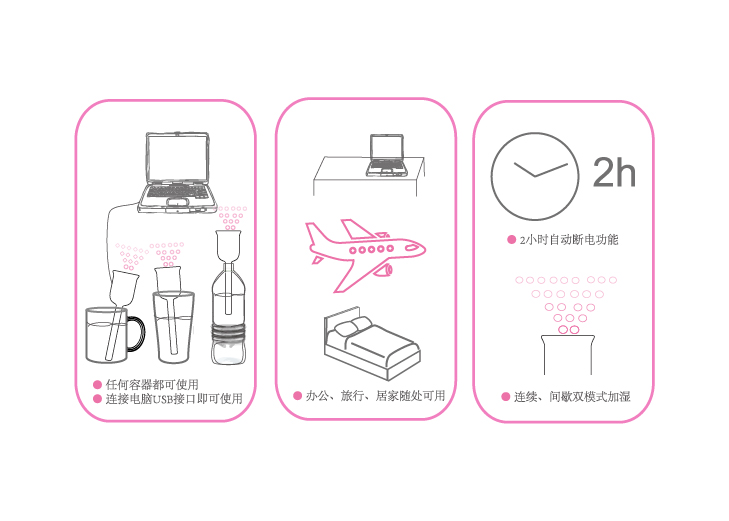 ● 任何容器都可使用
● 连接电脑USB接口即可使用

● 办公、旅行、居家随处可用

2h

● 2小时自动断电功能

● 连续、间歇双模式加湿